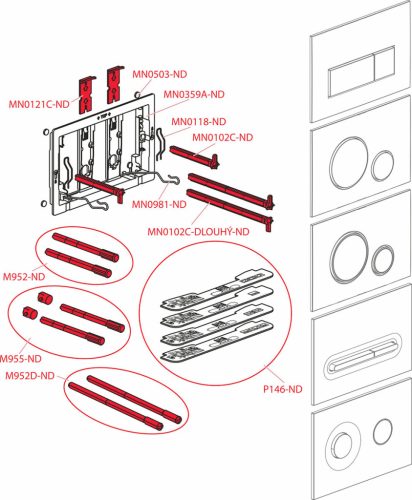 MN0503-ND
MN0121C-ND
MN0359A-ND
MN0118-ND
MN0102C-ND
MN0981-ND
MN0102C-DLOUHÝ-ND
M952-ND
M955-ND
M952D-ND
P146-ND